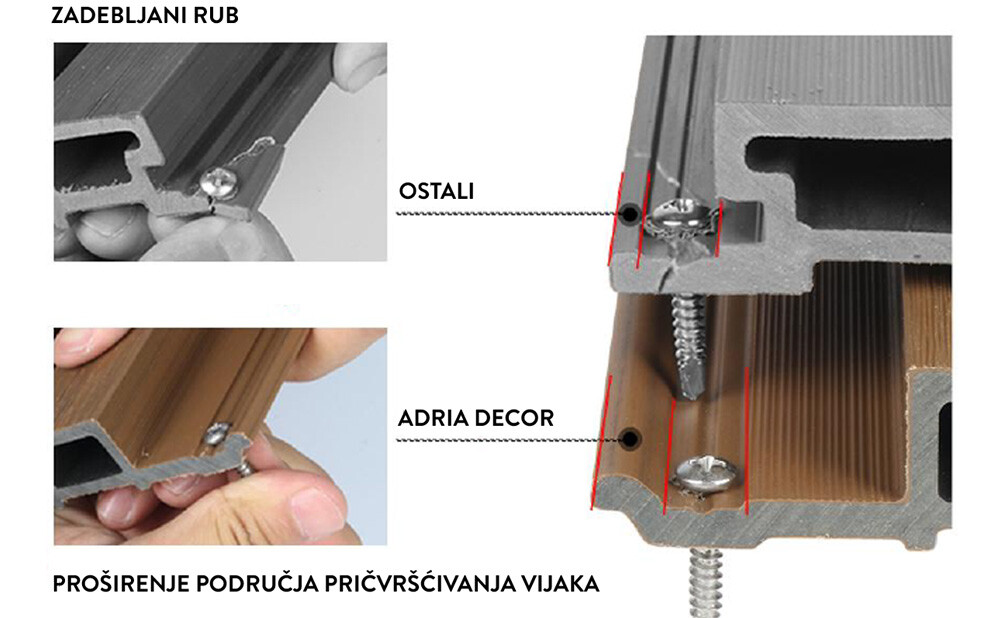 ZADEBLJANI RUB

OSTALI

ADRIA DECOR

PROŠIRENJE PODRUČJA PRIČVRŠĆIVANJA VIJAKA